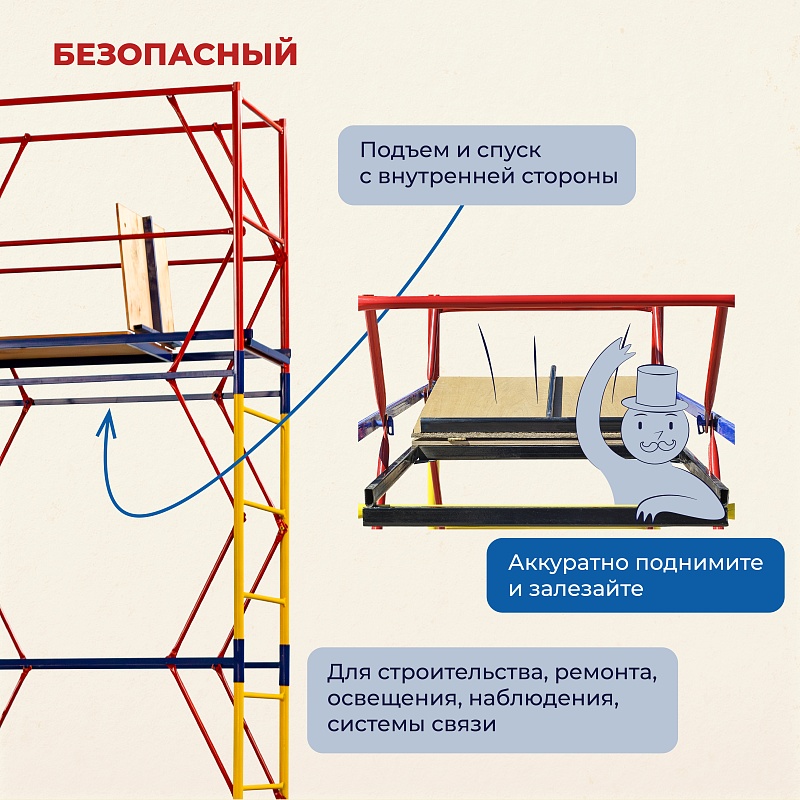 БЕЗОПАСНЫЙ

Подъем и спуск с внутренней стороны

Аккуратно поднимите и залезайте

Для строительства, ремонта, освещения, наблюдения, системы связи